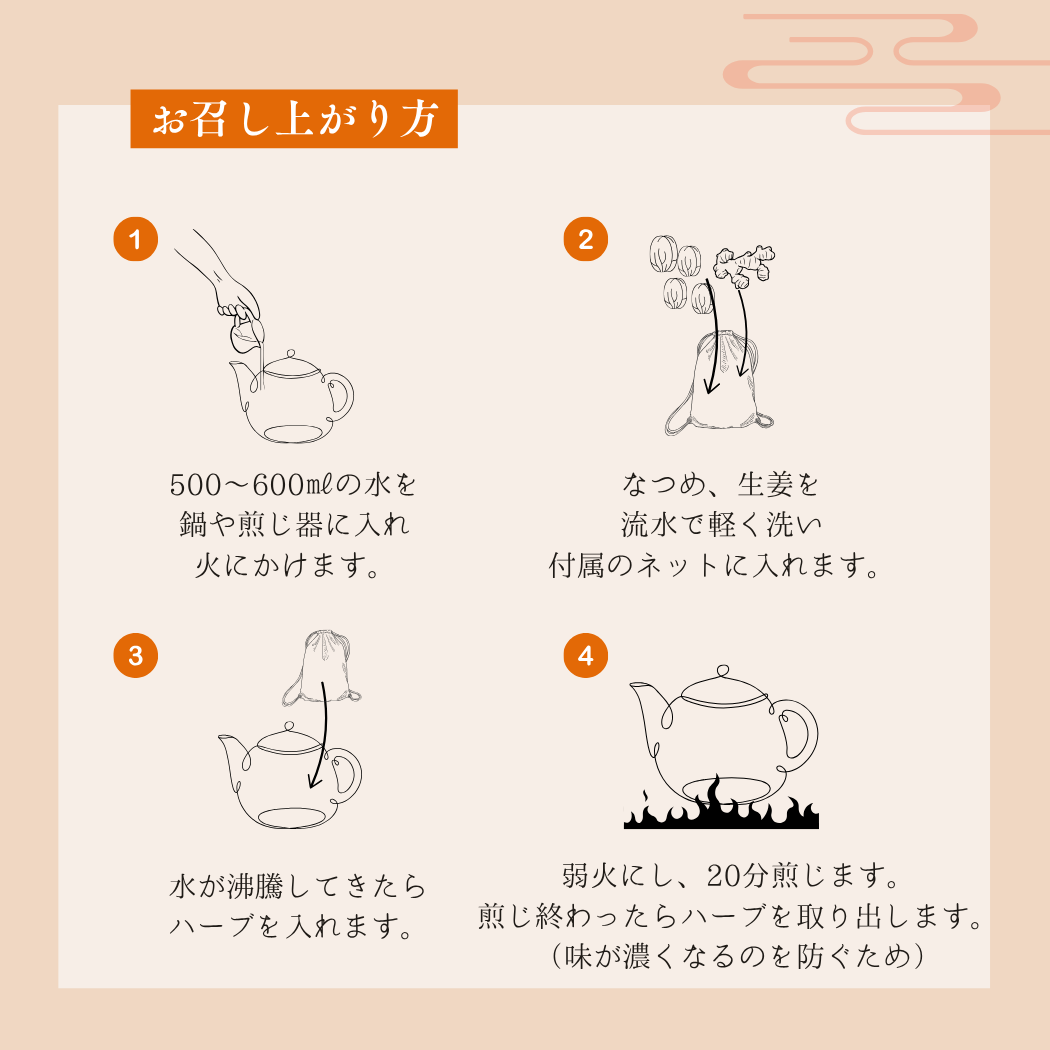 お召し上がり方

1

500〜600㎖の水を
鍋や煎じ器に入れ
火にかけます。

2

なつめ、生姜を
流水で軽く洗い
付属のネットに入れます。

3

水が沸騰してきたら
ハーブを入れます。

4

弱火にし、20分煎じます。
煎じ終わったらハーブを取り出します。
（味が濃くなるのを防ぐため）